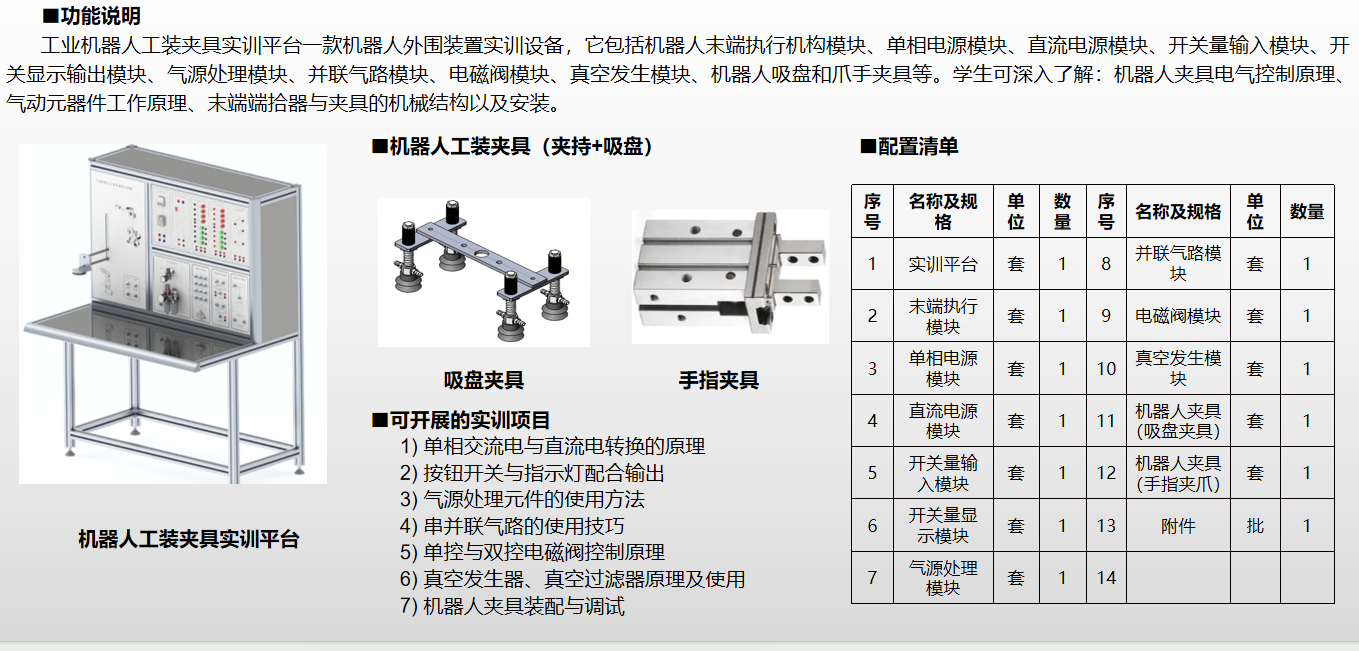 ■功能说明

工业机器人工装夹具实训平台一款机器人外围装置实训设备，它包括机器人末端执行机构模块、单相电源模块、直流电源模块、开关量输入模块、开关显示输出模块、气源处理模块、并联气路模块、电磁阀模块、真空发生模块、机器人吸盘和爪手夹具等。学生可深入了解：机器人夹具电气控制原理、气动元器件工作原理、末端端拾器与夹具的机械结构以及安装。

机器人工装夹具实训平台

■机器人工装夹具（夹持+吸盘）

吸盘夹具

手指夹具

■可开展的实训项目

1) 单相交流电与直流电转换的原理
2) 按钮开关与指示灯配合输出
3) 气源处理元件的使用方法
4) 串并联气路的使用技巧
5) 单控与双控电磁阀控制原理
6) 真空发生器、真空过滤器原理及使用
7) 机器人夹具装配与调试

■配置清单

| 序号 | 名称及规格 | 单位 | 数量 | 序号 | 名称及规格 | 单位 | 数量 |
|---|---|---|---|---|---|---|---|
| 1 | 实训平台 | 套 | 1 | 8 | 并联气路模块 | 套 | 1 |
| 2 | 末端执行模块 | 套 | 1 | 9 | 电磁阀模块 | 套 | 1 |
| 3 | 单相电源模块 | 套 | 1 | 10 | 真空发生模块 | 套 | 1 |
| 4 | 直流电源模块 | 套 | 1 | 11 | 机器人夹具（吸盘夹具） | 套 | 1 |
| 5 | 开关量输入模块 | 套 | 1 | 12 | 机器人夹具（手指夹爪） | 套 | 1 |
| 6 | 开关量显示模块 | 套 | 1 | 13 | 附件 | 批 | 1 |
| 7 | 气源处理模块 | 套 | 1 | 14 | | | |